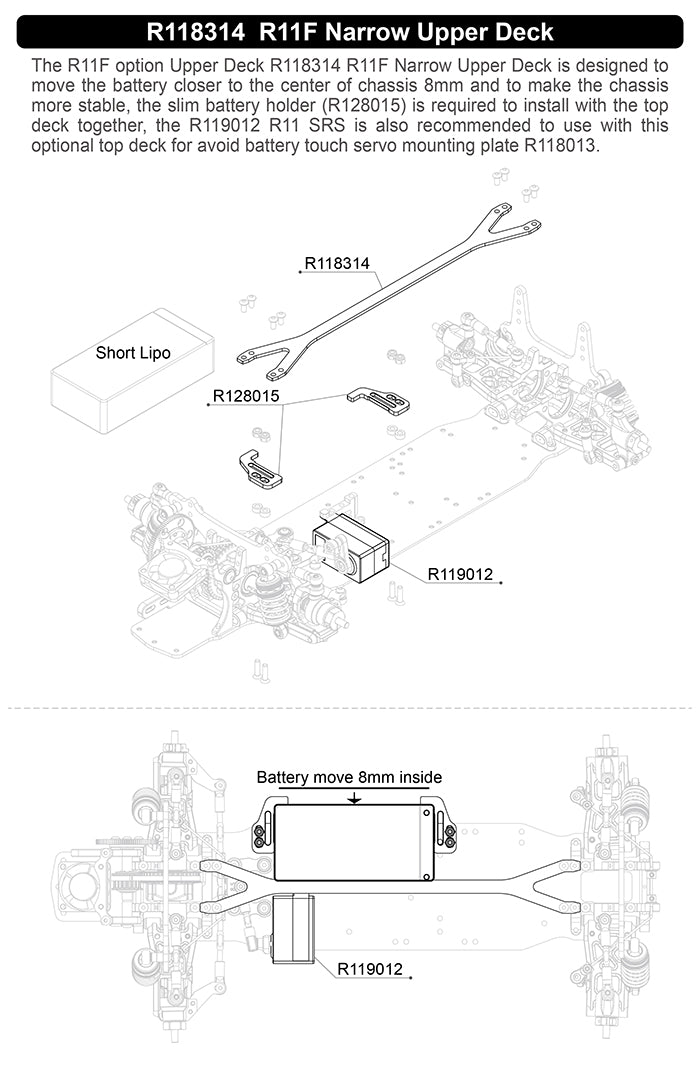 R118314 R11F Narrow Upper Deck

The R11F option Upper Deck R118314 R11F Narrow Upper Deck is designed to move the battery closer to the center of chassis 8mm and to make the chassis more stable, the slim battery holder (R128015) is required to install with the top deck together, the R119012 R11 SRS is also recommended to use with this optional top deck for avoid battery touch servo mounting plate R118013.

R118314

Short Lipo

R128015

R119012

Battery move 8mm inside

R119012