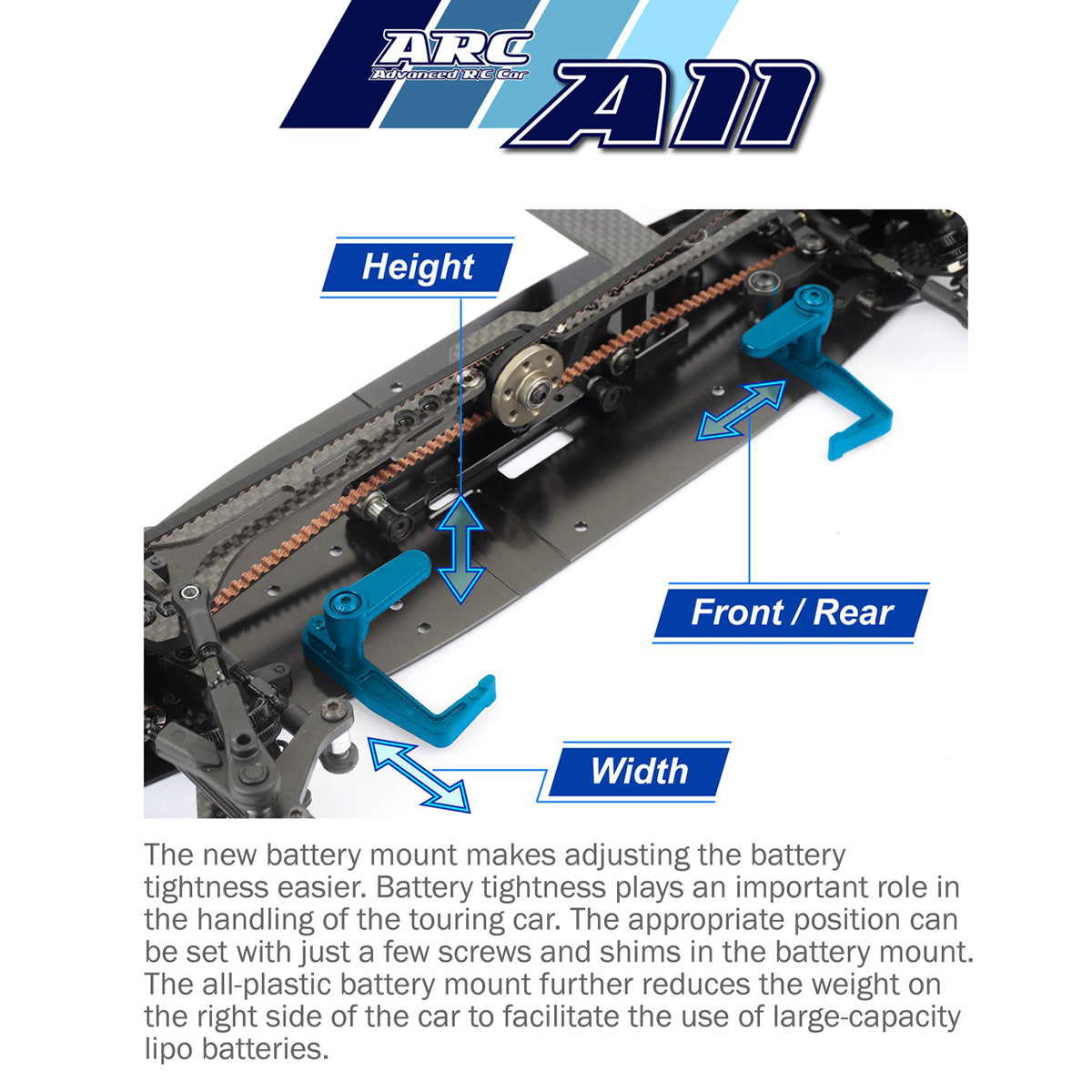 ARC
Advanced R/C Car
A11

Height

Front / Rear

Width

The new battery mount makes adjusting the battery tightness easier. Battery tightness plays an important role in the handling of the touring car. The appropriate position can be set with just a few screws and shims in the battery mount. The all-plastic battery mount further reduces the weight on the right side of the car to facilitate the use of large-capacity lipo batteries.