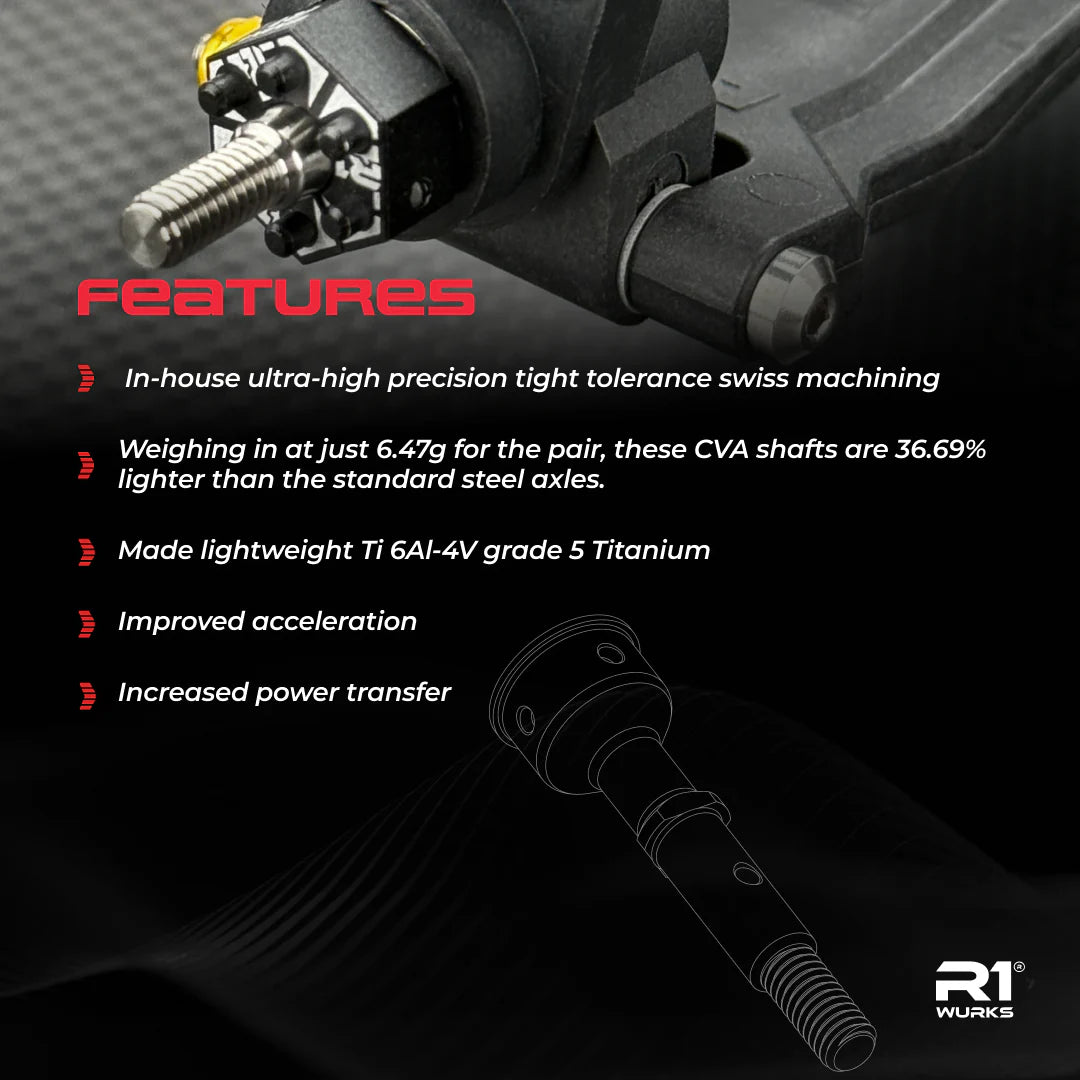 FEATURES

In-house ultra-high precision tight tolerance swiss machining

Weighing in at just 6.47g for the pair, these CVA shafts are 36.69% lighter than the standard steel axles.

Made lightweight Ti 6Al-4V grade 5 Titanium

Improved acceleration

Increased power transfer

R1®
WURKS