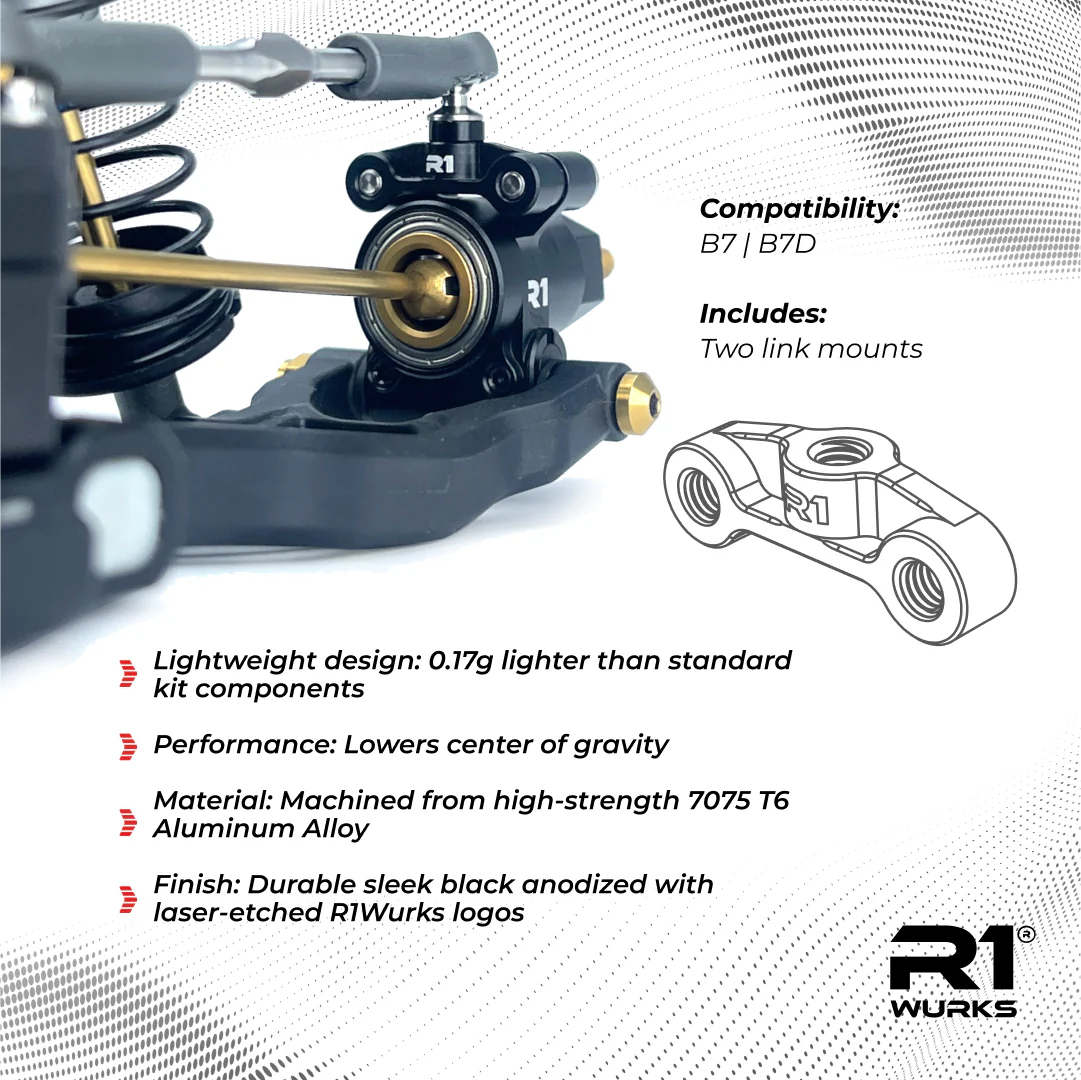 R1

R1

Compatibility:
B7 | B7D

Includes:
Two link mounts

R1

Lightweight design: 0.17g lighter than standard kit components

Performance: Lowers center of gravity

Material: Machined from high-strength 7075 T6 Aluminum Alloy

Finish: Durable sleek black anodized with laser-etched R1Wurks logos

R1®
WURKS